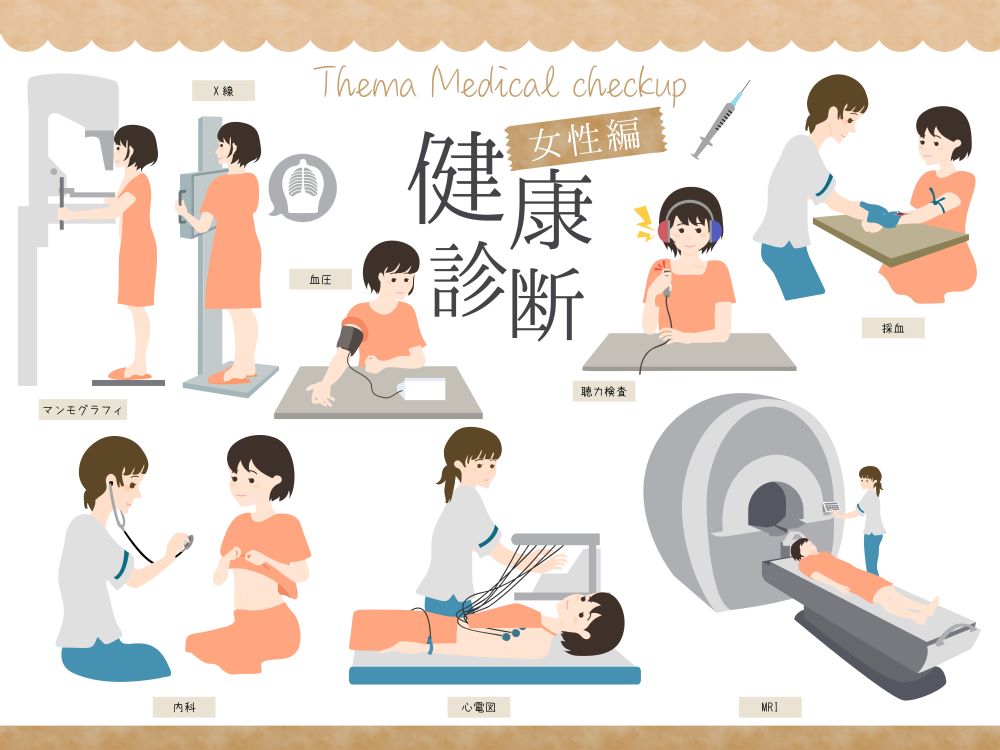 Thema Medical checkup

女性編

健康診断

X線

血圧

採血

聴力検査

マンモグラフィ

内科

心電図

MRI